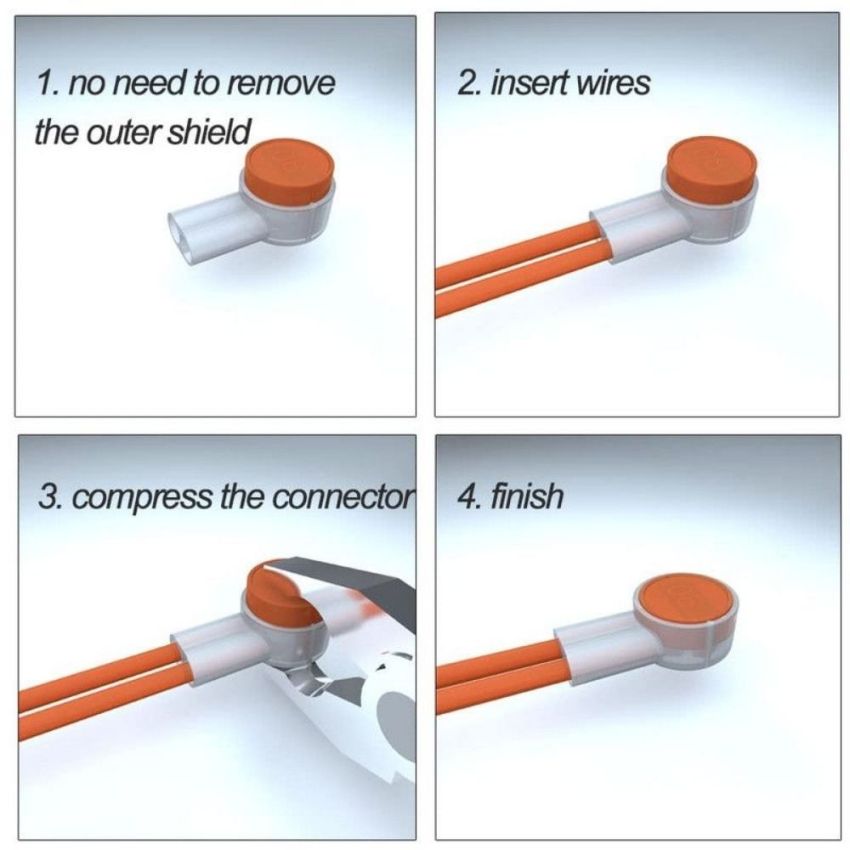 1. no need to remove the outer shield

2. insert wires

3. compress the connector

4. finish