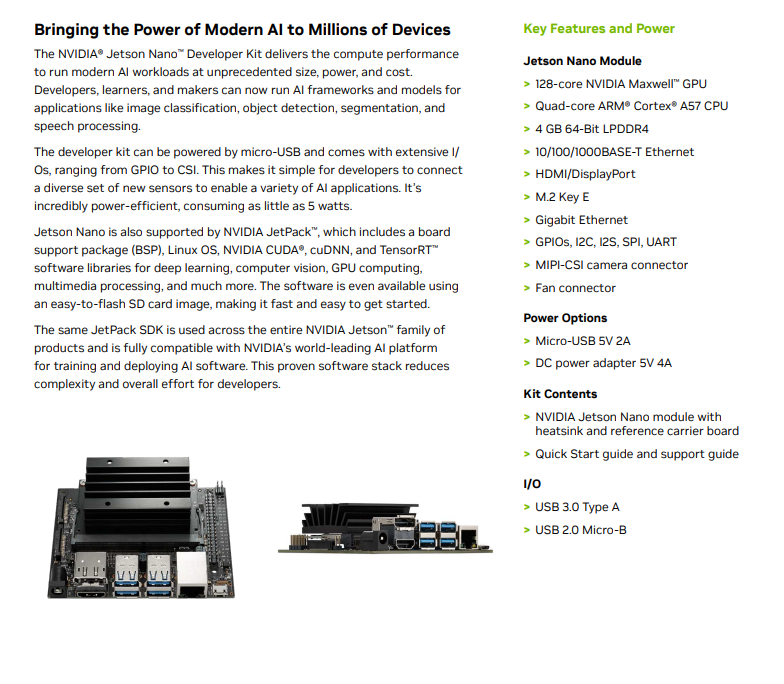 Bringing the Power of Modern AI to Millions of Devices

The NVIDIA® Jetson Nano™ Developer Kit delivers the compute performance to run modern AI workloads at unprecedented size, power, and cost. Developers, learners, and makers can now run AI frameworks and models for applications like image classification, object detection, segmentation, and speech processing.

The developer kit can be powered by micro-USB and comes with extensive I/Os, ranging from GPIO to CSI. This makes it simple for developers to connect a diverse set of new sensors to enable a variety of AI applications. It's incredibly power-efficient, consuming as little as 5 watts.

Jetson Nano is also supported by NVIDIA JetPack™, which includes a board support package (BSP), Linux OS, NVIDIA CUDA®, cuDNN, and TensorRT™ software libraries for deep learning, computer vision, GPU computing, multimedia processing, and much more. The software is even available using an easy-to-flash SD card image, making it fast and easy to get started.

The same JetPack SDK is used across the entire NVIDIA Jetson™ family of products and is fully compatible with NVIDIA's world-leading AI platform for training and deploying AI software. This proven software stack reduces complexity and overall effort for developers.

Key Features and Power

Jetson Nano Module

> 128-core NVIDIA Maxwell™ GPU
> Quad-core ARM® Cortex® A57 CPU
> 4 GB 64-Bit LPDDR4
> 10/100/1000BASE-T Ethernet
> HDMI/DisplayPort
> M.2 Key E
> Gigabit Ethernet
> GPIOs, I2C, I2S, SPI, UART
> MIPI-CSI camera connector
> Fan connector

Power Options

> Micro-USB 5V 2A
> DC power adapter 5V 4A

Kit Contents

> NVIDIA Jetson Nano module with heatsink and reference carrier board
> Quick Start guide and support guide

I/O

> USB 3.0 Type A
> USB 2.0 Micro-B